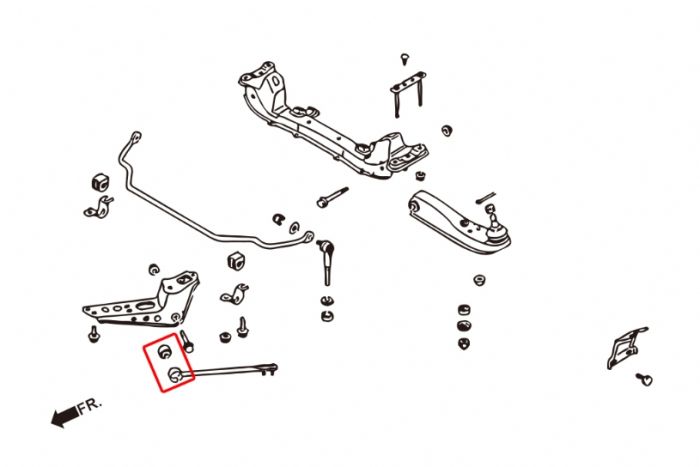 FR.