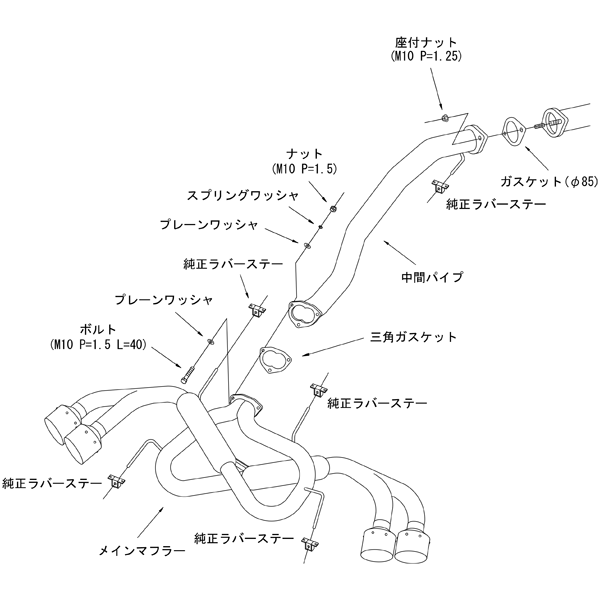 座付ナット
(M10 P=1.25)

ナット
(M10 P=1.5)

スプリングワッシャ

プレーンワッシャ

ガスケット(φ85)

純正ラバーステー

純正ラバーステー

中間パイプ

プレーンワッシャ

ボルト
(M10 P=1.5 L=40)

三角ガスケット

純正ラバーステー

純正ラバーステー

メインマフラー

純正ラバーステー