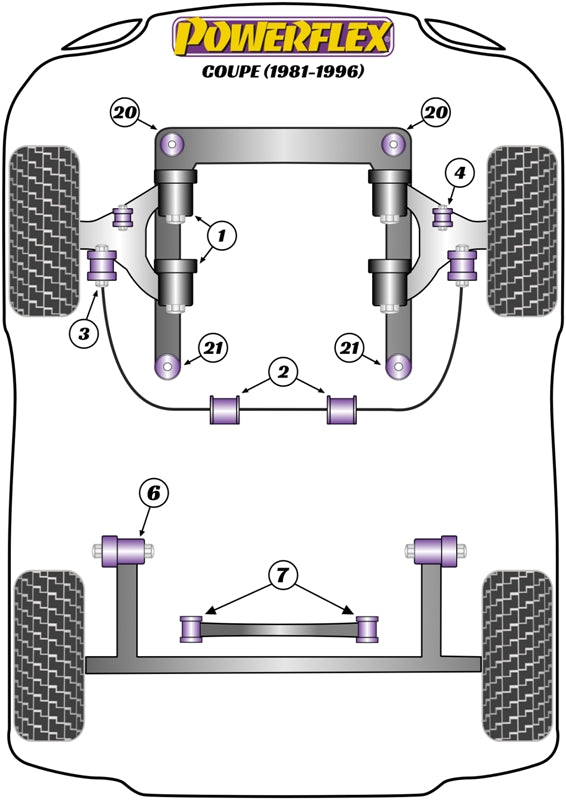 POWERFLEX
COUPE (1981-1996)

20
20
4
1
3
21
21
2
6
7