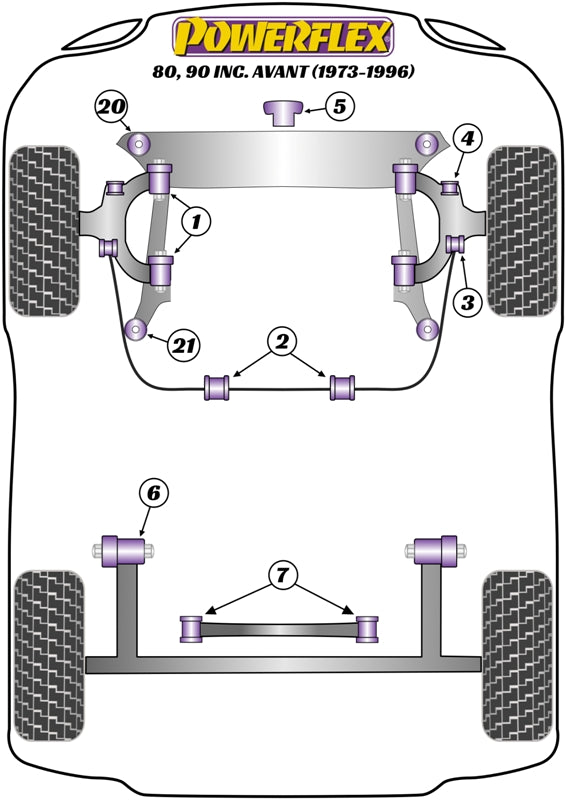 POWERFLEX
80, 90 INC. AVANT (1973-1996)

20

5

4

1

3

21

2

6

7