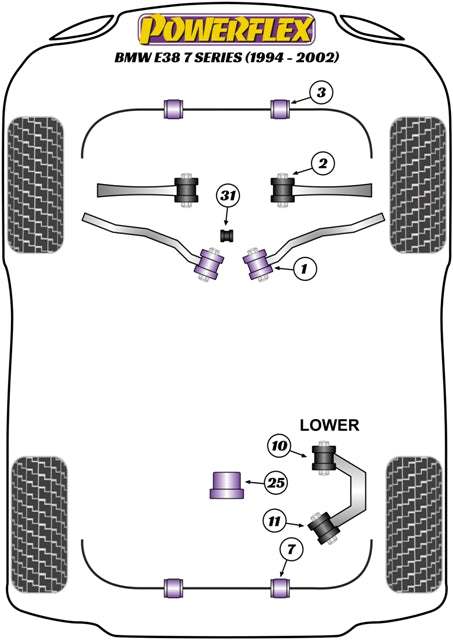 POWERFLEX
BMW E38 7 SERIES (1994 - 2002)

3

2

31

1

LOWER

10

25

11

7