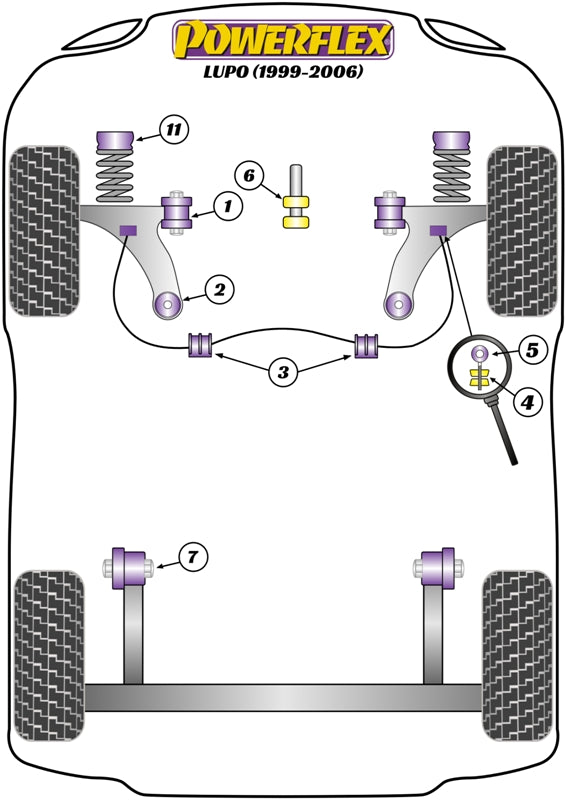 POWERFLEX
LUPO (1999-2006)

11
6
1
2
3
5
4
7