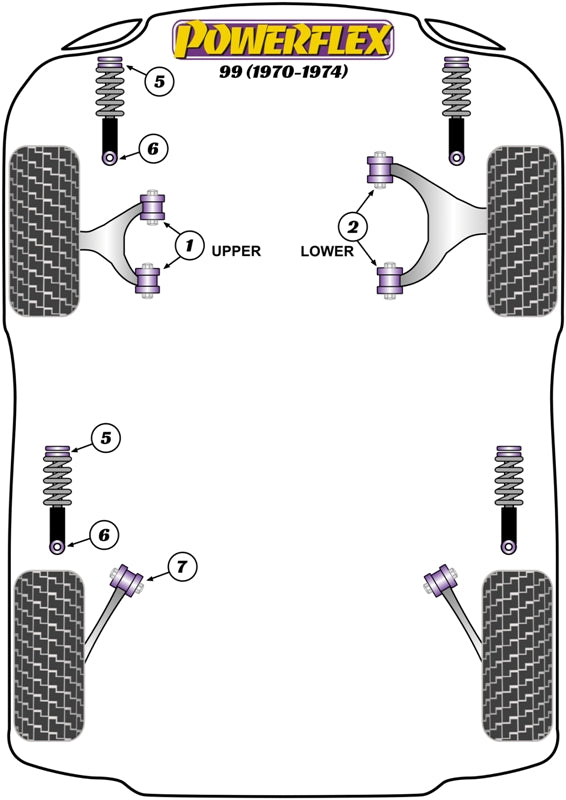 POWERFLEX
99 (1970-1974)

5

6

1 UPPER

LOWER 2

5

6

7