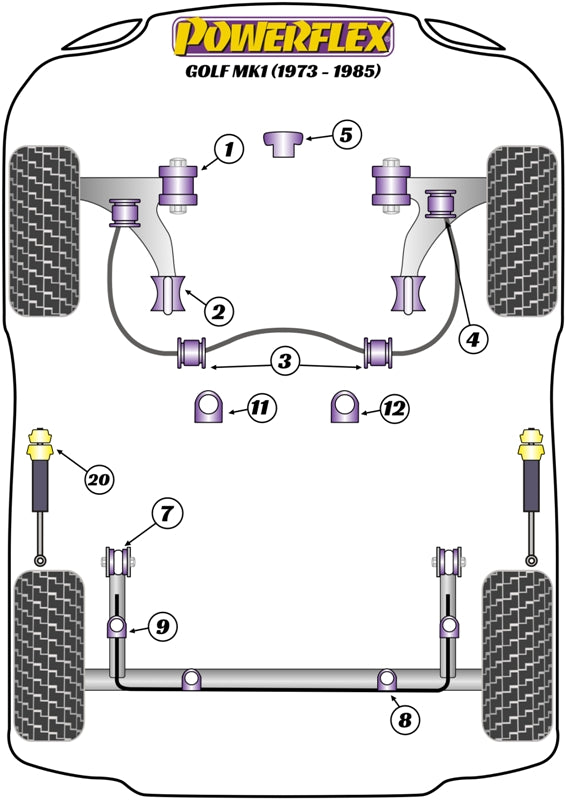 POWERFLEX
GOLF MK1 (1973 - 1985)

1
5
2
4
3
11
12
20
7
9
8