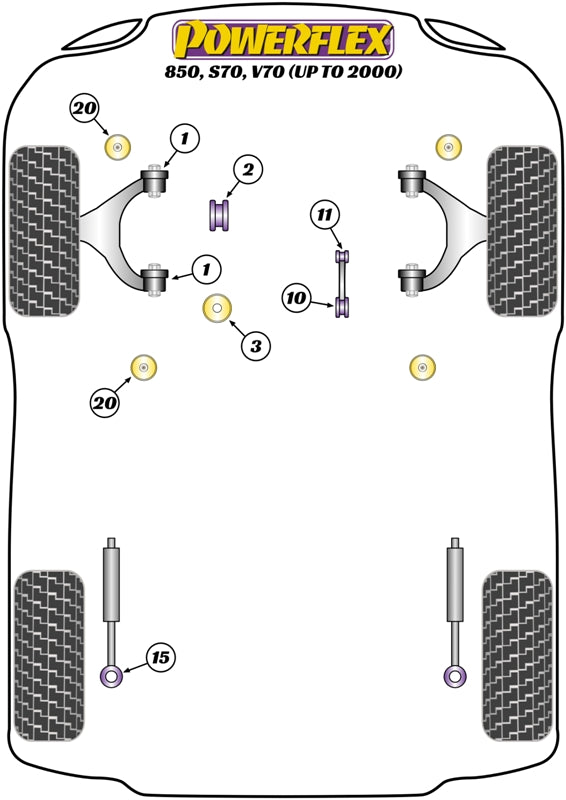 POWERFLEX
850, S70, V70 (UP TO 2000)

20
1
2
11
1
10
3
20
15