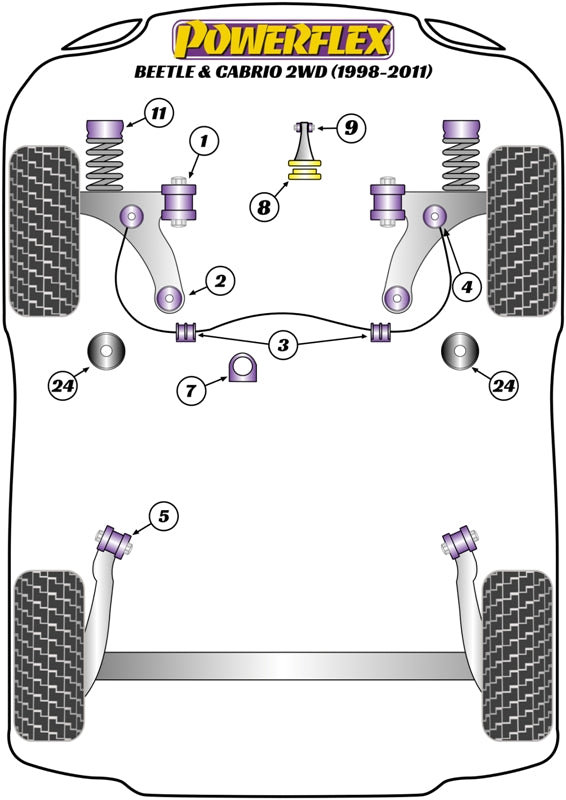 POWERFLEX
BEETLE & CABRIO 2WD (1998-2011)

11
1
9
8
2
4
3
24
7
24
5