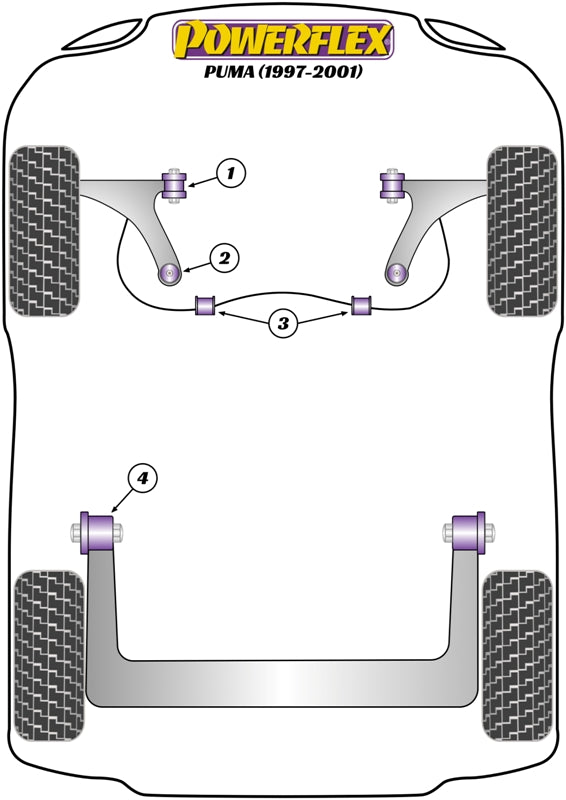 POWERFLEX
PUMA (1997-2001)

1
2
3
4