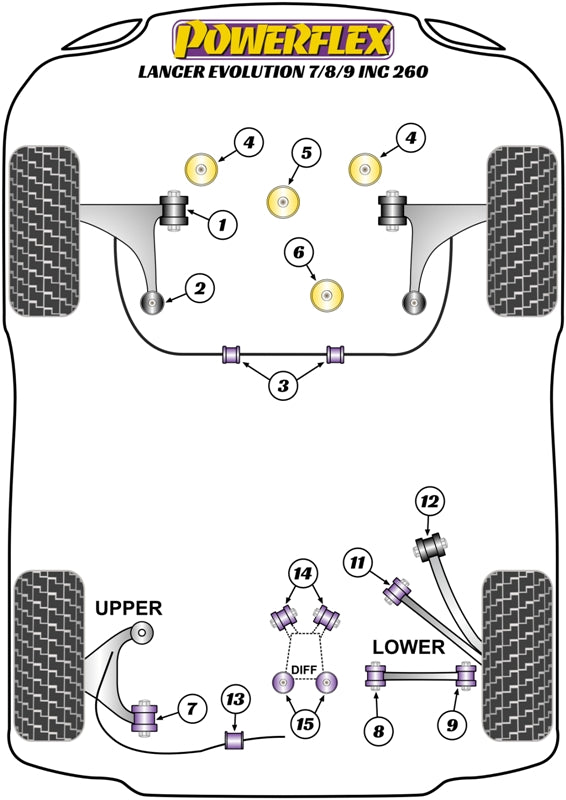 POWERFLEX
LANCER EVOLUTION 7/8/9 INC 260

4
5
4
1
6
2
3

12
11
14
UPPER
LOWER
DIFF
7
13
15
8
9