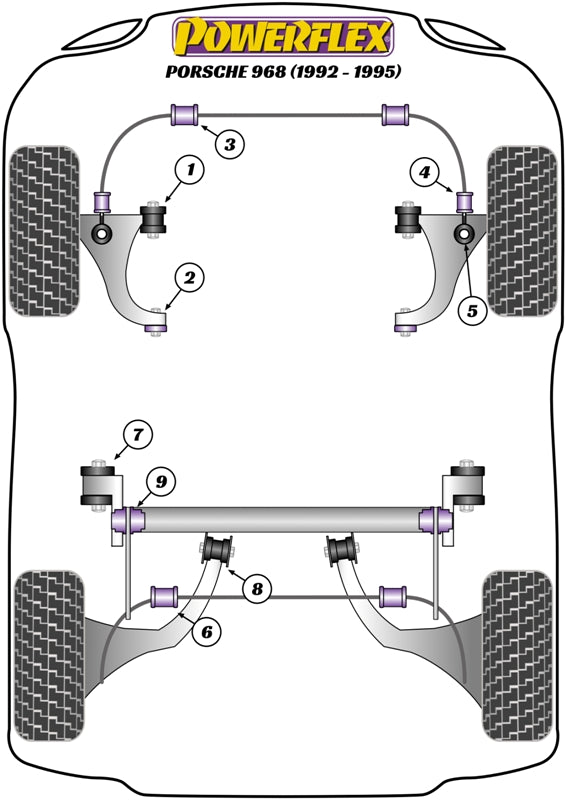 POWERFLEX
PORSCHE 968 (1992 - 1995)

3
1
4
2
5
7
9
8
6