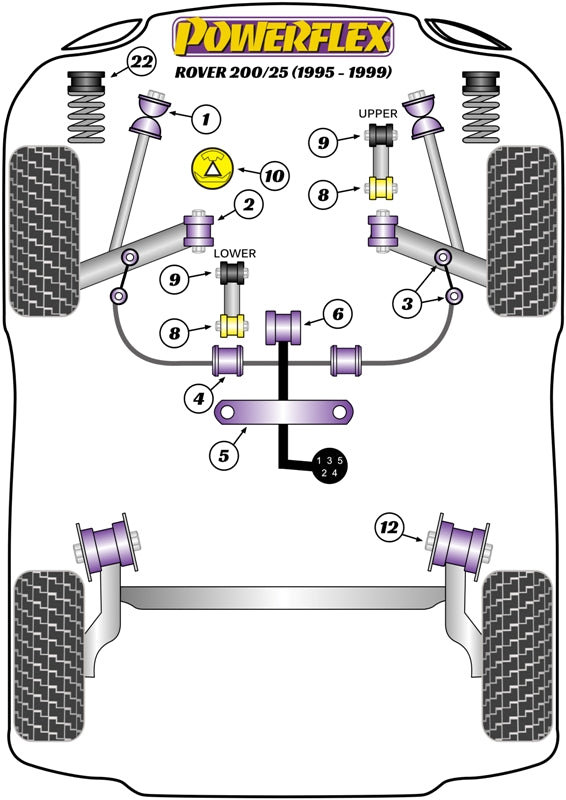 POWERFLEX
ROVER 200/25 (1995 - 1999)

22
1
UPPER
9
10
8
2
LOWER
9
3
8
6
4
5
1 3 5
2 4
12