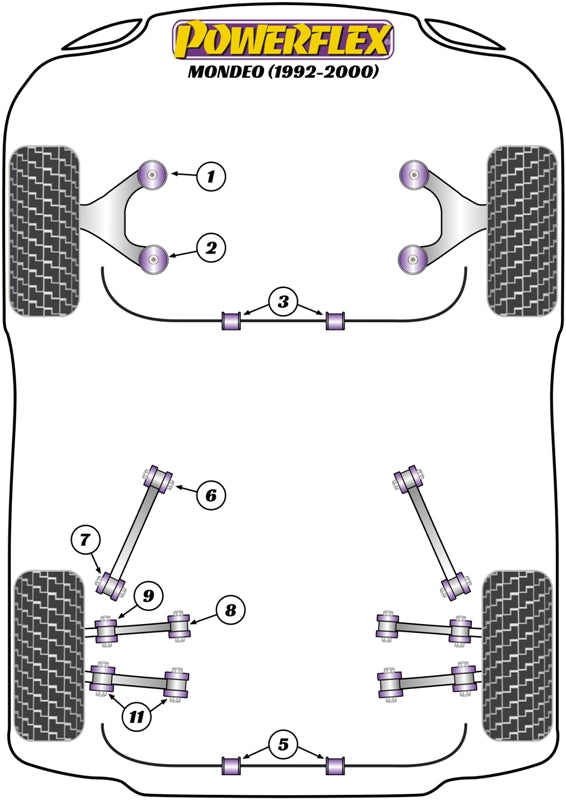 POWERFLEX
MONDEO (1992-2000)

1
2
3
6
7
9
8
11
5