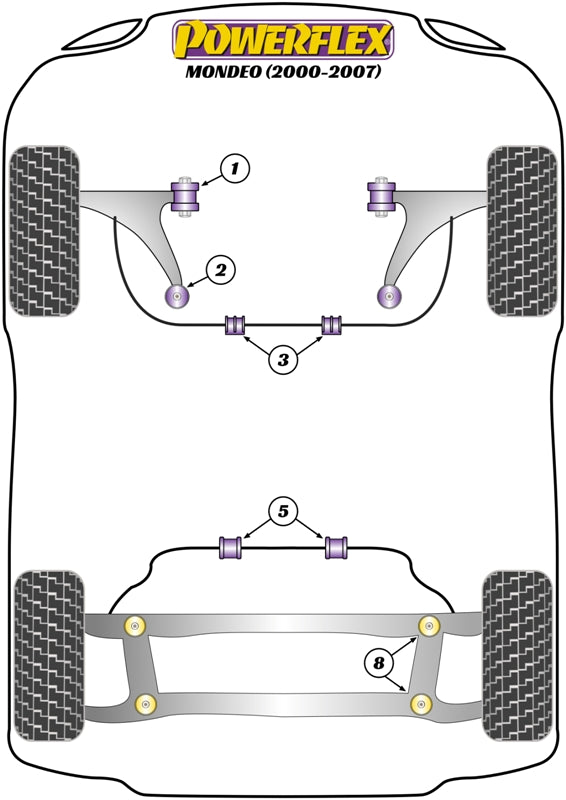 POWERFLEX
MONDEO (2000-2007)

1

2

3

5

8