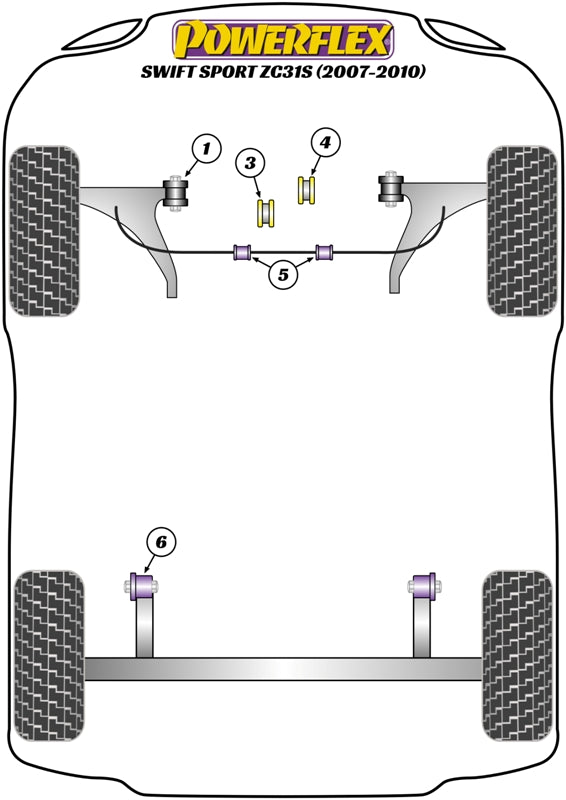 POWERFLEX
SWIFT SPORT ZC31S (2007-2010)

1
3
4
5
6