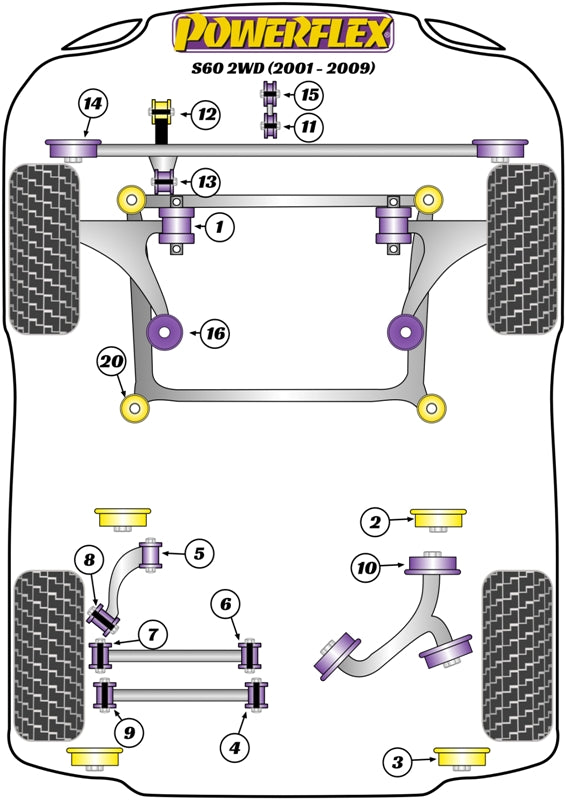 POWERFLEX
S60 2WD (2001 - 2009)

14
12
15
11
13
1
16
20
2
5
8
10
6
7
9
4
3