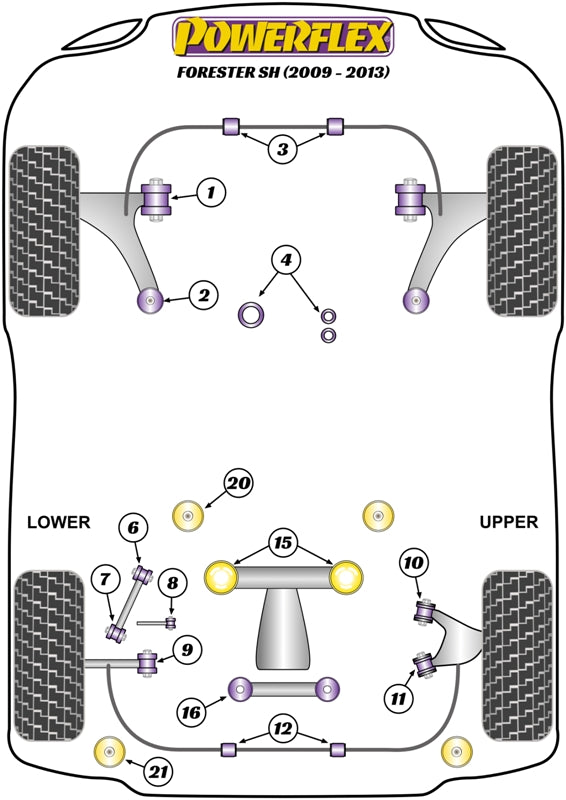 POWERFLEX
FORESTER SH (2009 - 2013)

3
1
4
2
20
LOWER
UPPER
6
15
10
7
8
9
11
16
12
21