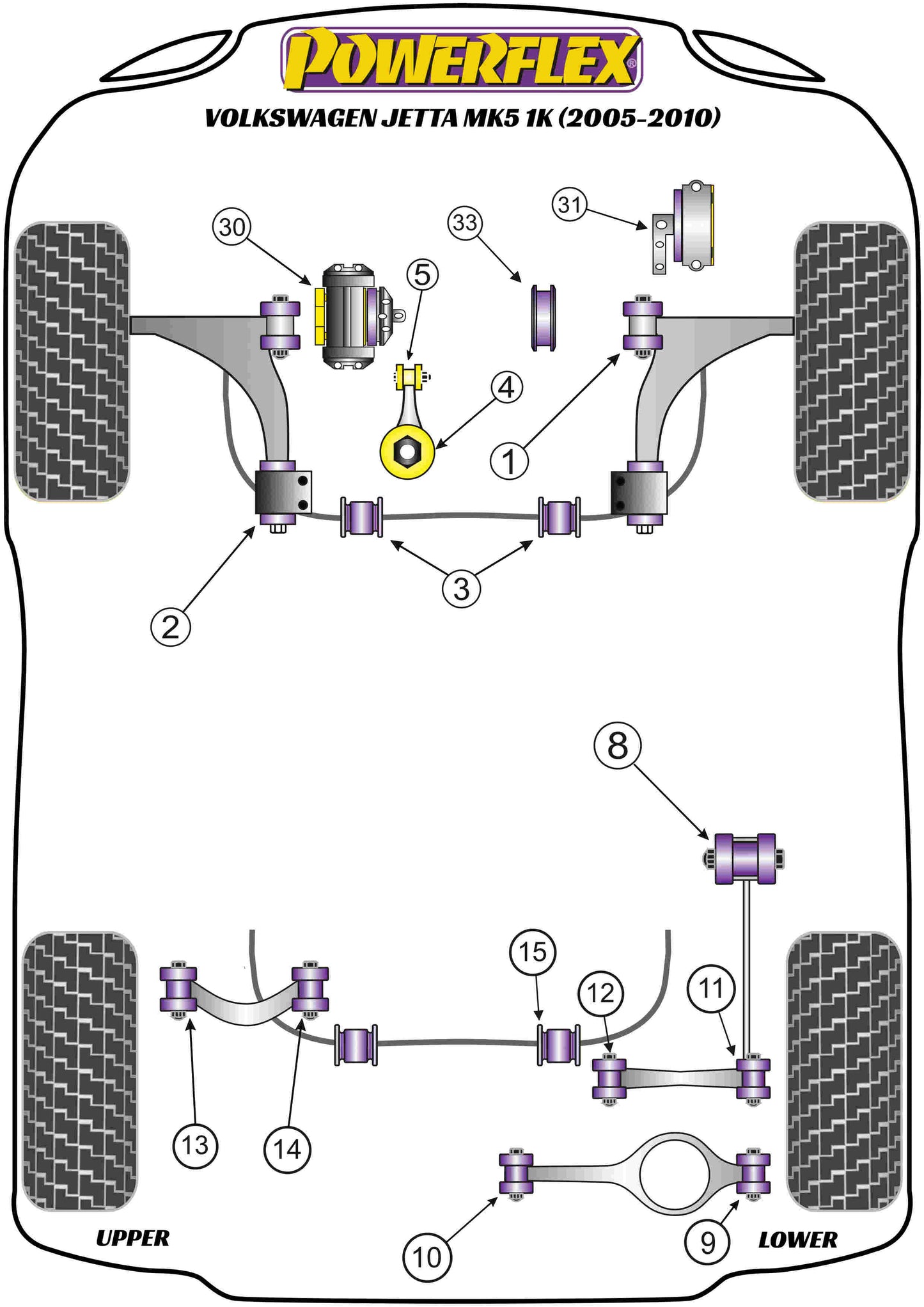 POWERFLEX®
VOLKSWAGEN JETTA MK5 1K (2005-2010)

31
30
33
5
4
1
3
2
8
15
12
11
13
14
10
9
UPPER
LOWER