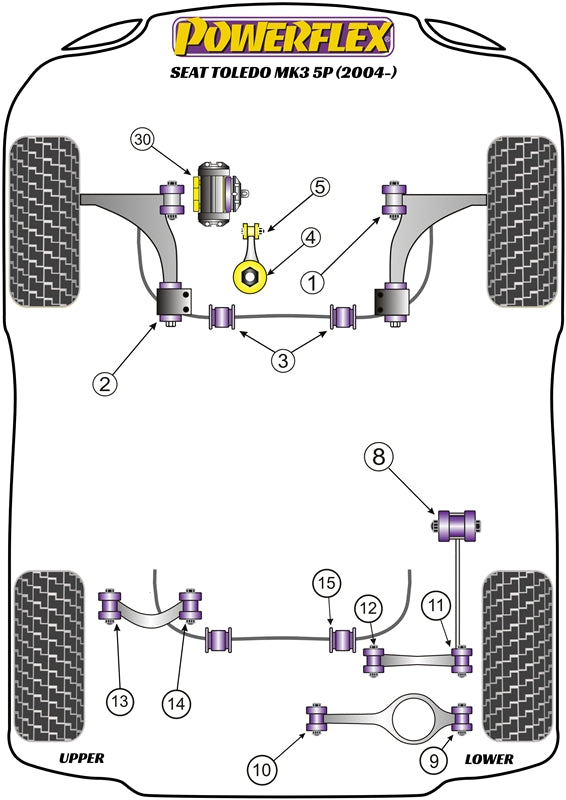 POWERFLEX
SEAT TOLEDO MK3 5P (2004-)

30
5
4
1
2
3

8
15
12
11
13
14
10
9
UPPER
LOWER