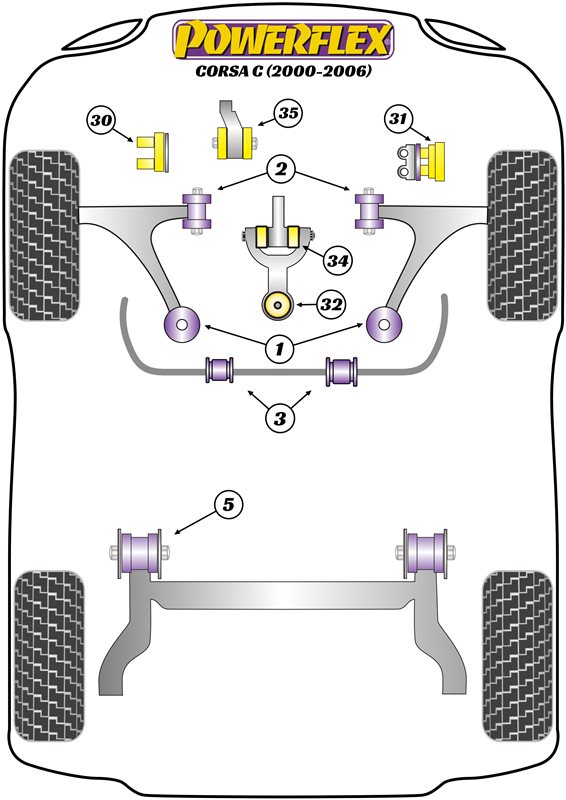 POWERFLEX
CORSA C (2000-2006)

30

35

31

2

34

32

1

3

5