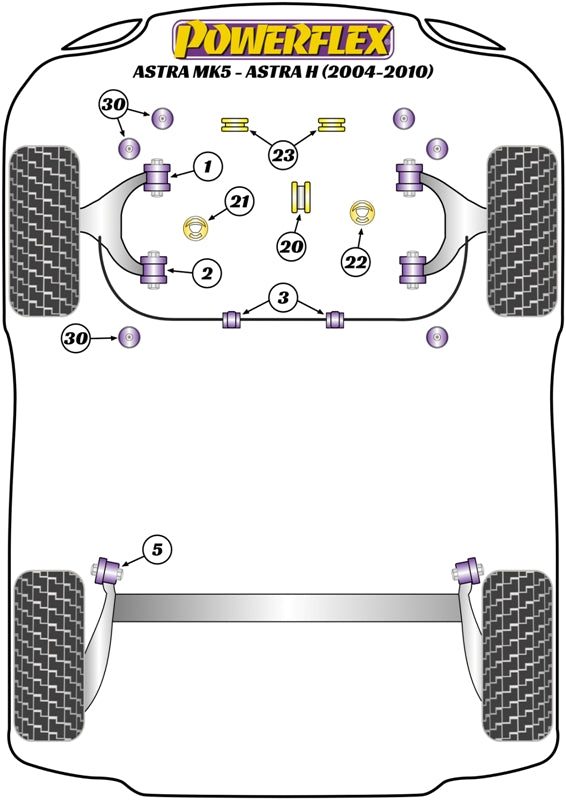 POWERFLEX
ASTRA MK5 - ASTRA H (2004-2010)

30
23
1
21
20
22
2
3
30
5