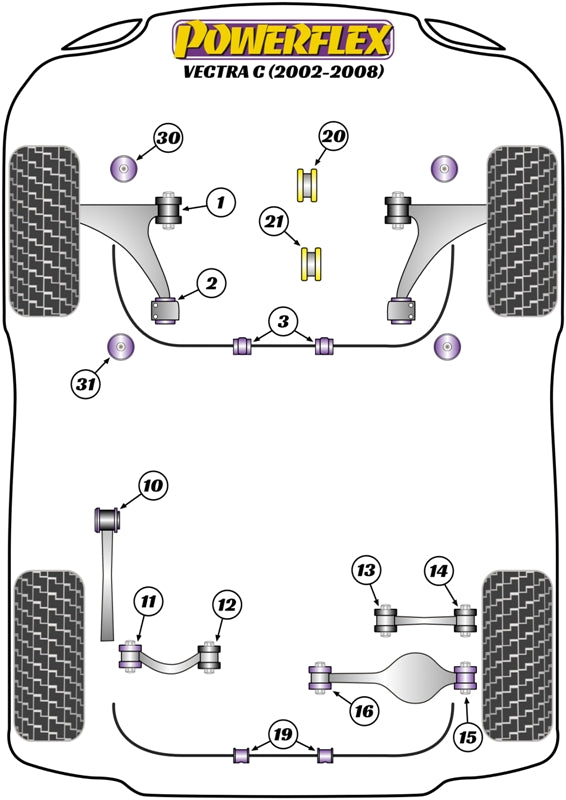 POWERFLEX
VECTRA C (2002-2008)

30
20
1
21
2
3
31
10
13
14
11
12
16
15
19