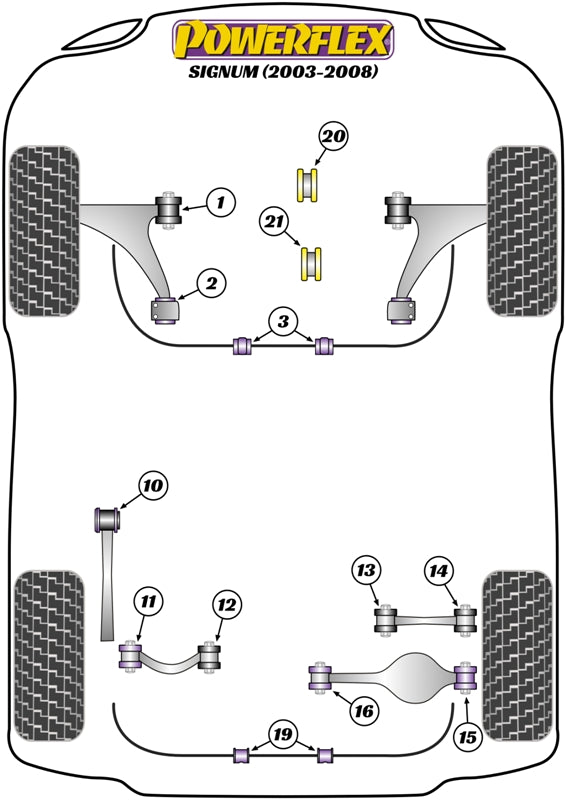 POWERFLEX
SIGNUM (2003-2008)

20
1
21
2
3
10
13
14
11
12
16
15
19