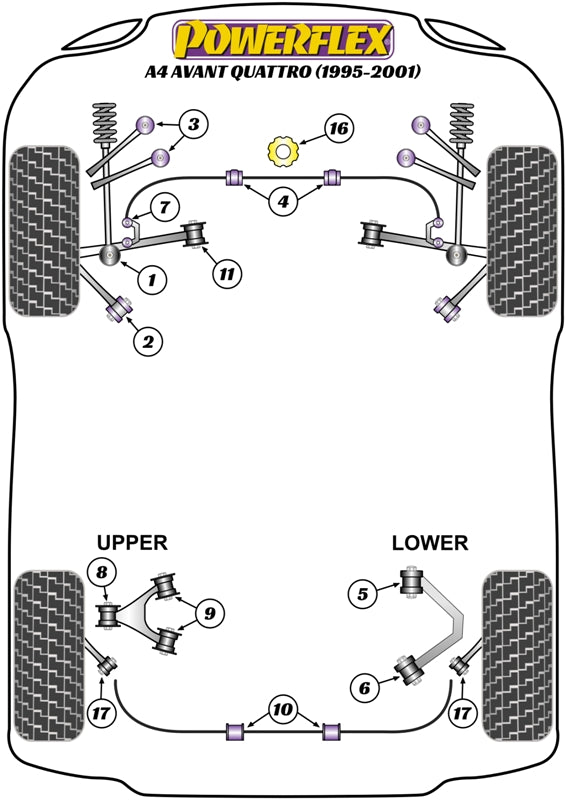 POWERFLEX
A4 AVANT QUATTRO (1995-2001)

3
16
4
7
11
1
2

UPPER
LOWER
8
9
5
6
17
10
17