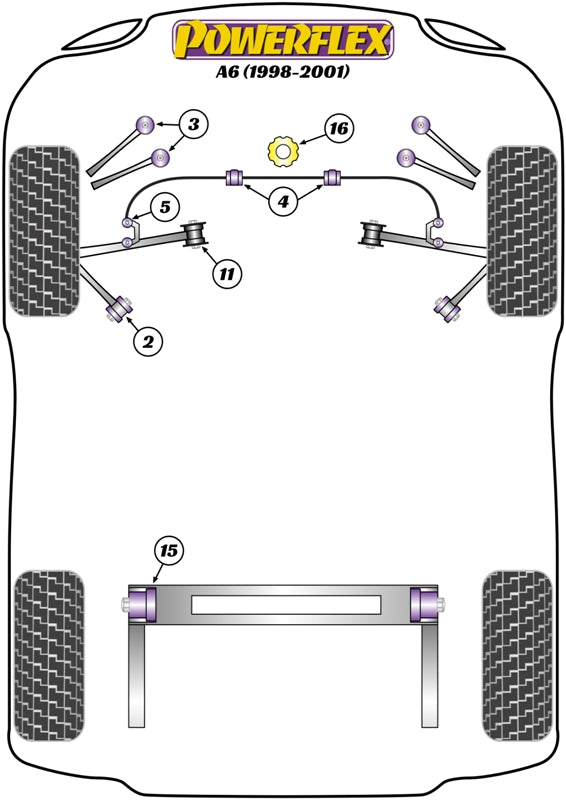 POWERFLEX
A6 (1998-2001)

3

16

4

5

11

2

15