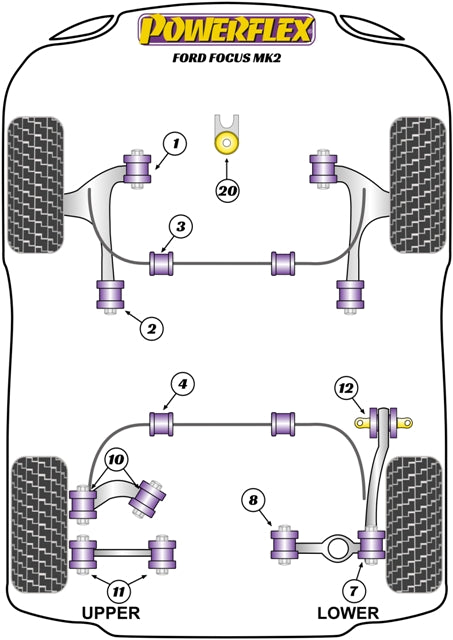 POWERFLEX
FORD FOCUS MK2

1
20
3
2
4
12
10
8
11
7
UPPER
LOWER