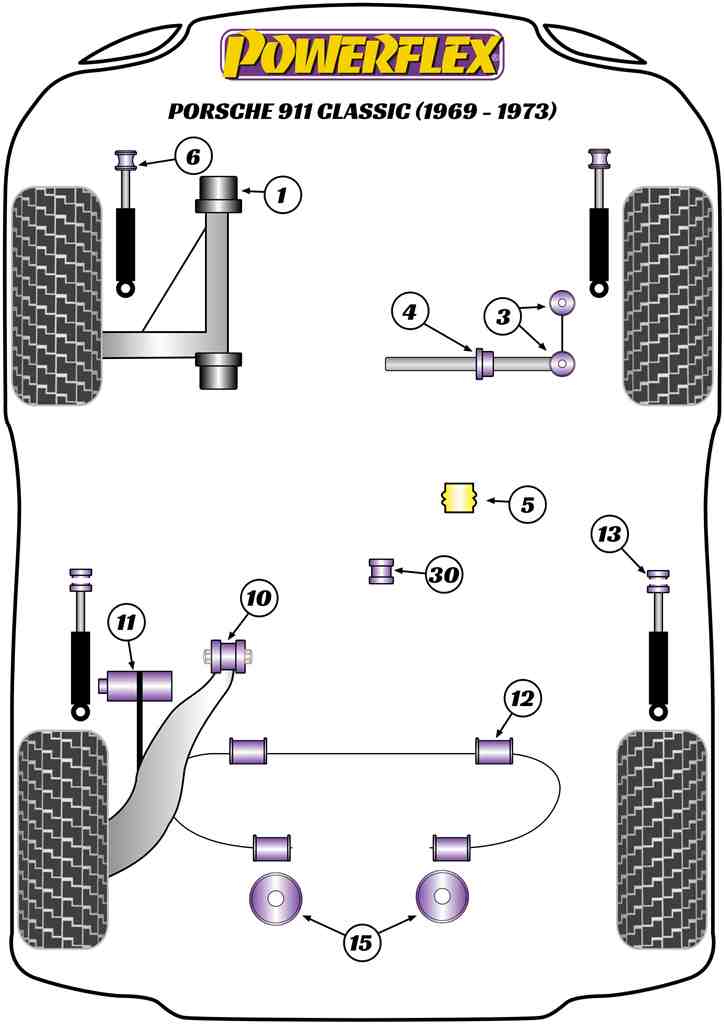 POWERFLEX

PORSCHE 911 CLASSIC (1969 - 1973)

6
1
4
3
5
13
30
10
11
12
15