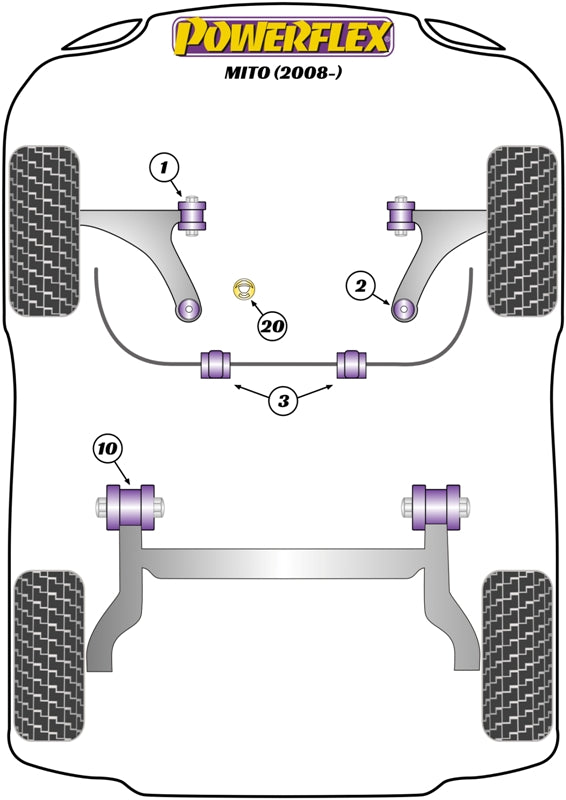 POWERFLEX
MITO (2008-)

1

2

20

3

10