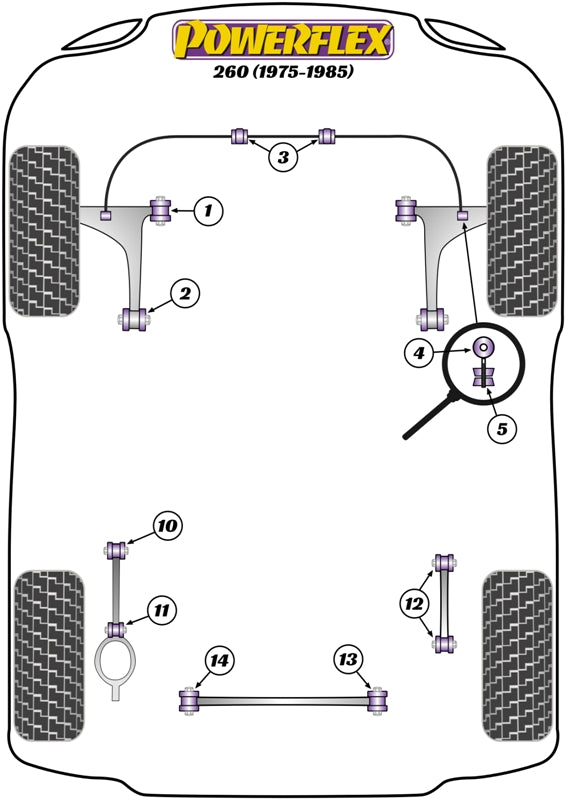 POWERFLEX
260 (1975-1985)

3
1
2
4
5
10
11
12
14
13