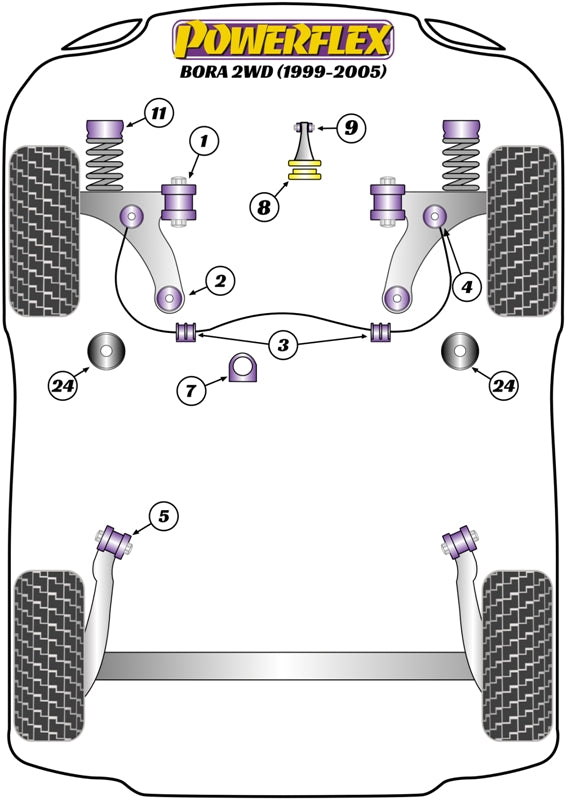 POWERFLEX
BORA 2WD (1999-2005)

11
1
9
8
2
4
3
24
7
24
5