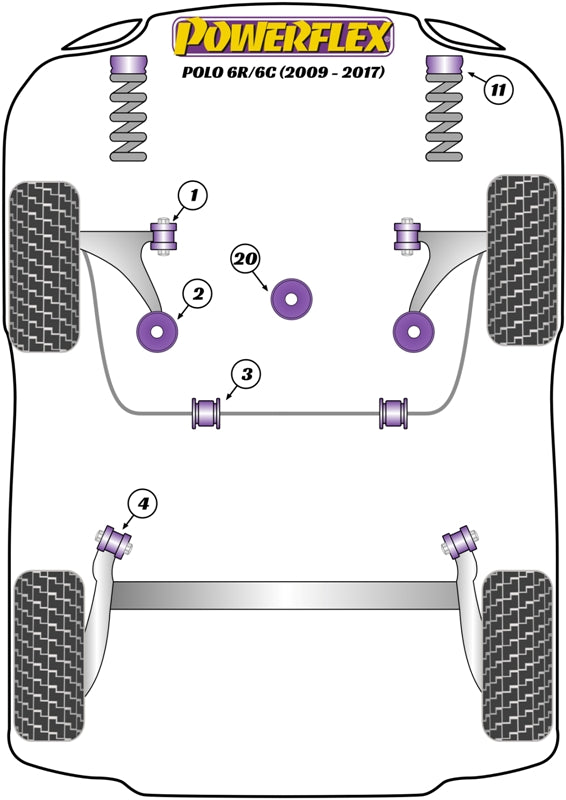 POWERFLEX
POLO 6R/6C (2009 - 2017)

11
1
20
2
3
4