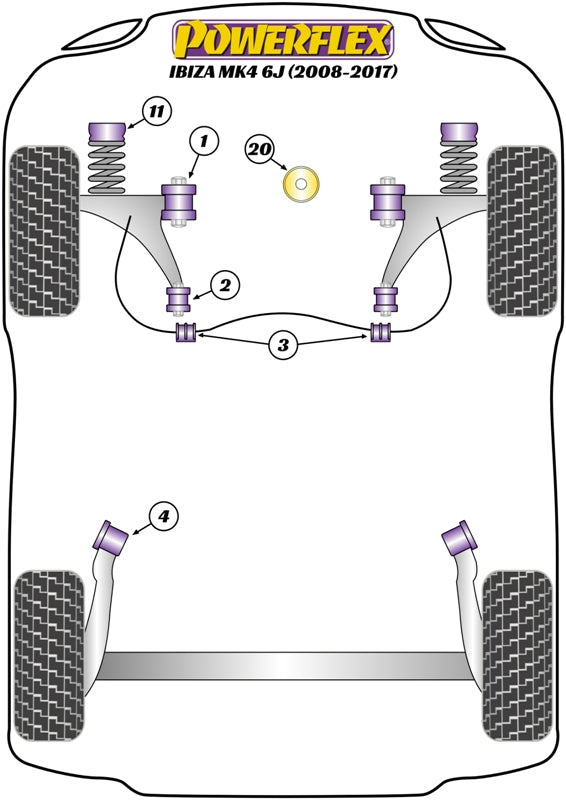 POWERFLEX
IBIZA MK4 6J (2008-2017)

11
1
20
2
3
4