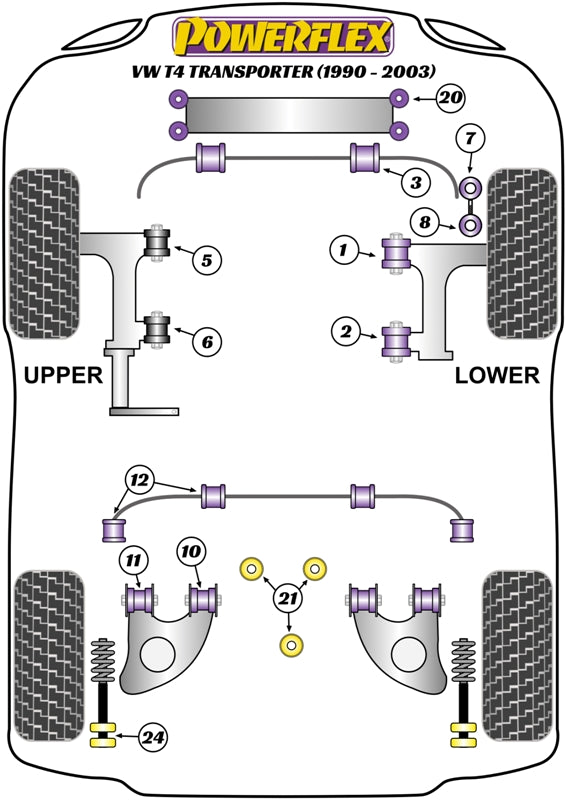 POWERFLEX
VW T4 TRANSPORTER (1990 - 2003)

20
7
3
8
5
1
6
2
UPPER
LOWER
12
11
10
21
24