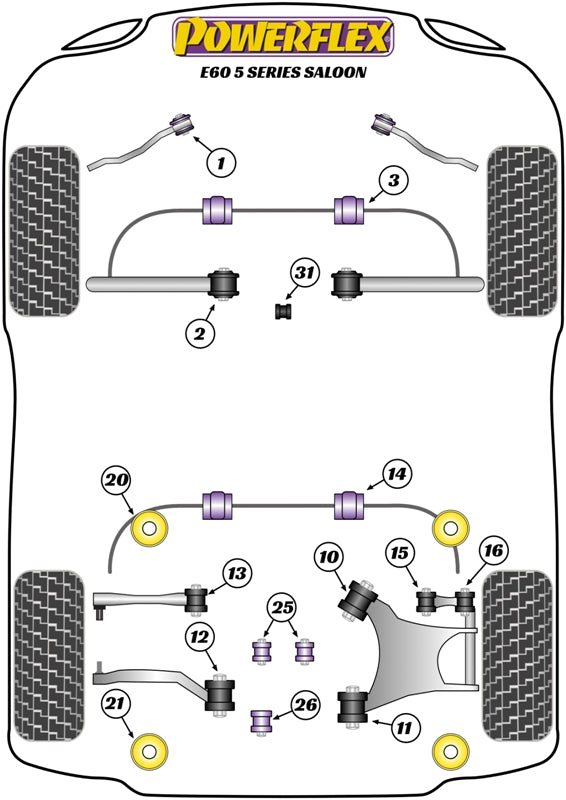 POWERFLEX
E60 5 SERIES SALOON

1
3
31
2
20
14
10
15
16
13
25
12
21
26
11