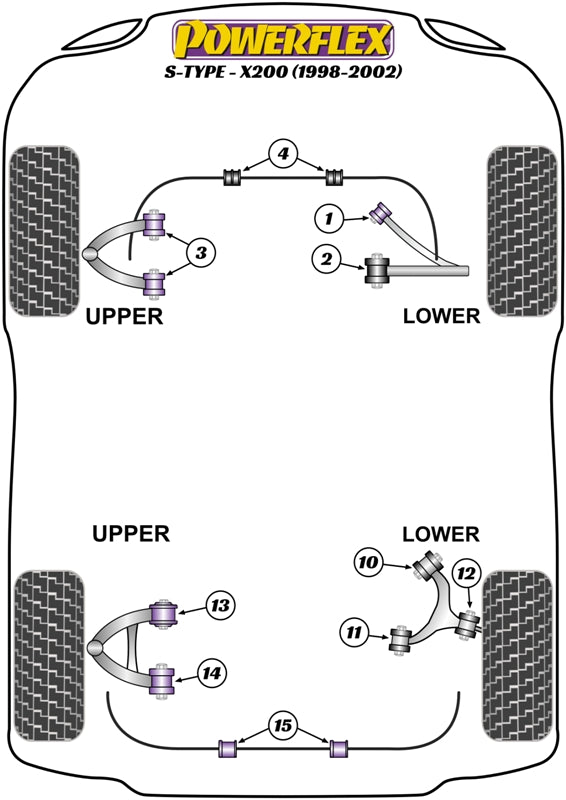 POWERFLEX
S-TYPE - X200 (1998-2002)

4
1
3
2
UPPER
LOWER

UPPER
LOWER
10
12
13
11
14
15