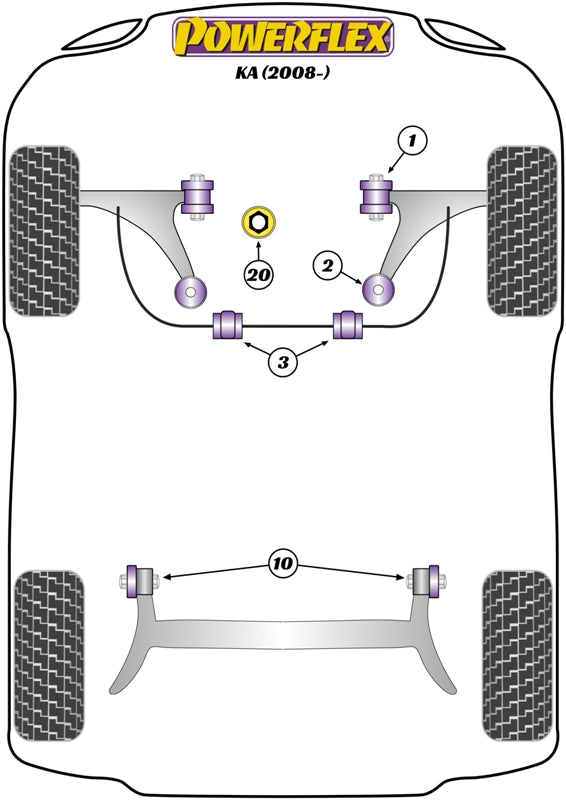 POWERFLEX
KA (2008-)

1

20

2

3

10