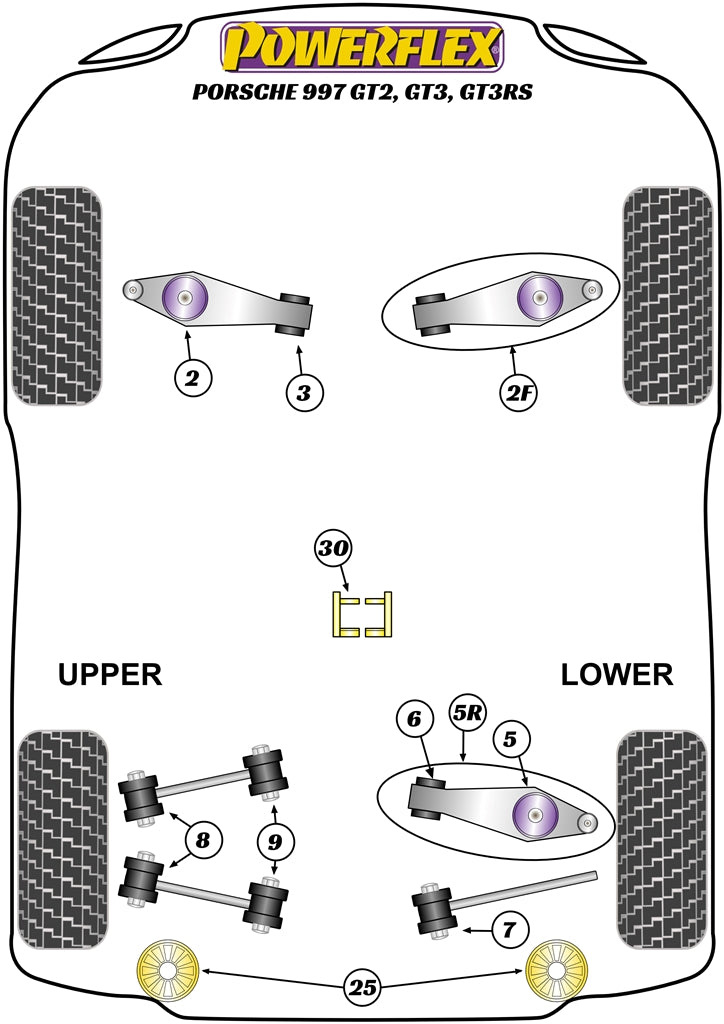 POWERFLEX
PORSCHE 997 GT2, GT3, GT3RS

2
3
2F
30
UPPER
LOWER
6
5R
5
8
9
7
25