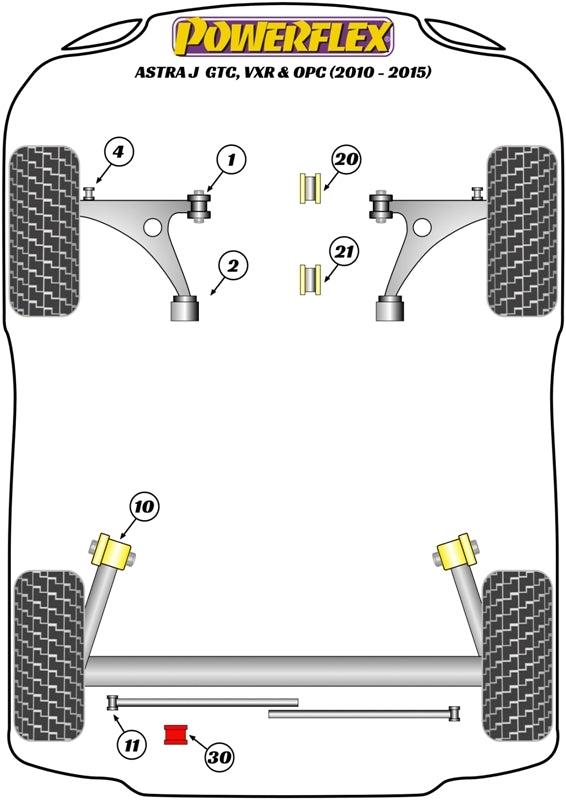 POWERFLEX
ASTRA J GTC, VXR & OPC (2010 - 2015)

4
1
20
2
21
10
11
30