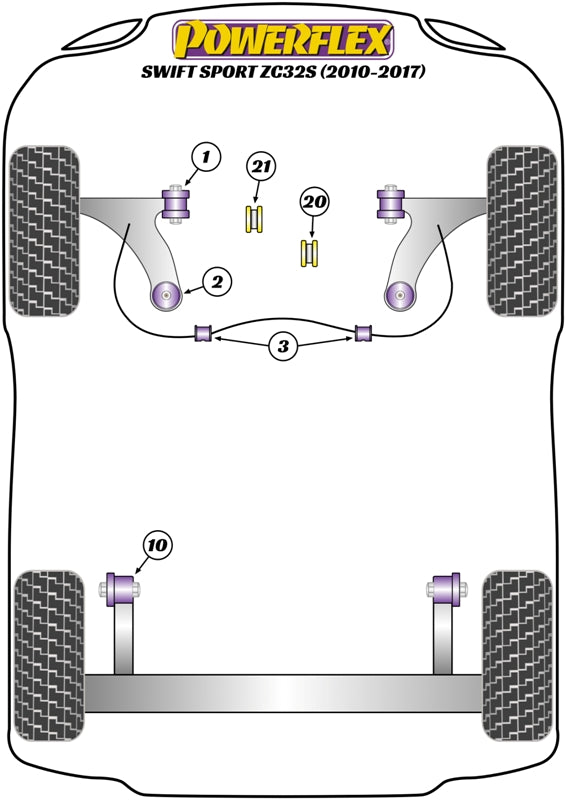 POWERFLEX
SWIFT SPORT ZC32S (2010-2017)

1
21
20
2
3
10