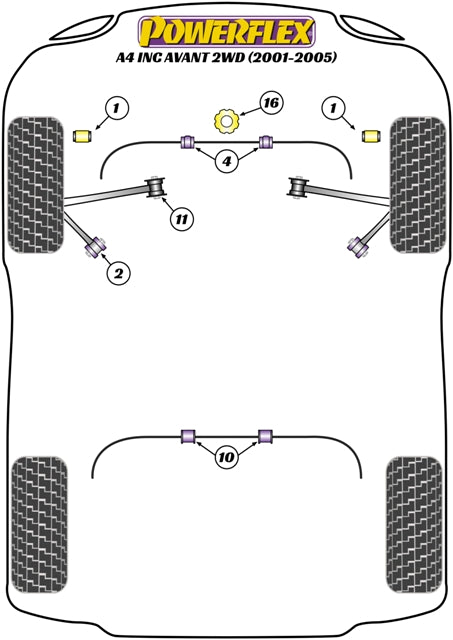 POWERFLEX
A4 INC AVANT 2WD (2001-2005)

1
16
1
4
11
2
10