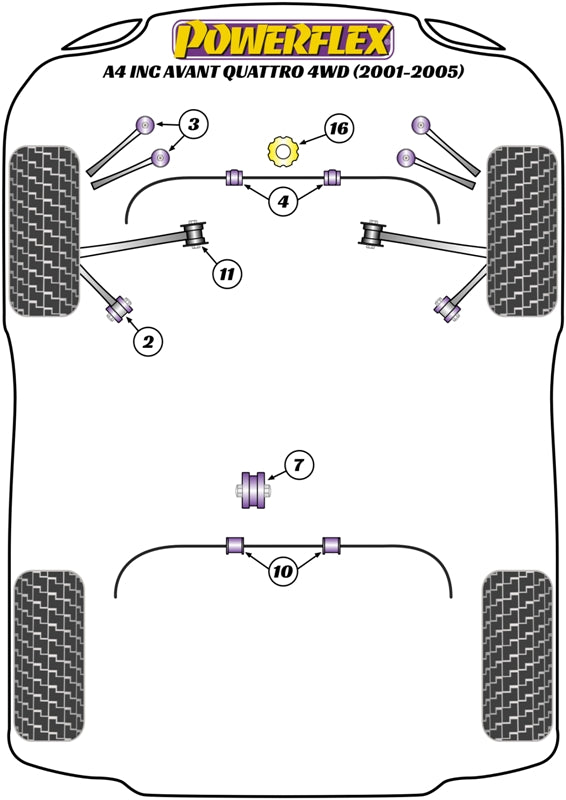 POWERFLEX
A4 INC AVANT QUATTRO 4WD (2001-2005)

3
16
4
11
2
7
10