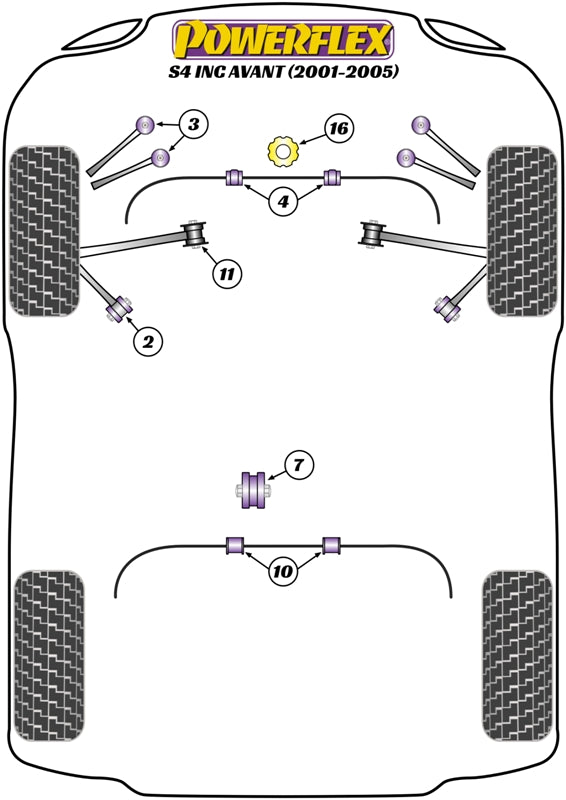 POWERFLEX
S4 INC AVANT (2001-2005)

3

16

4

11

2

7

10