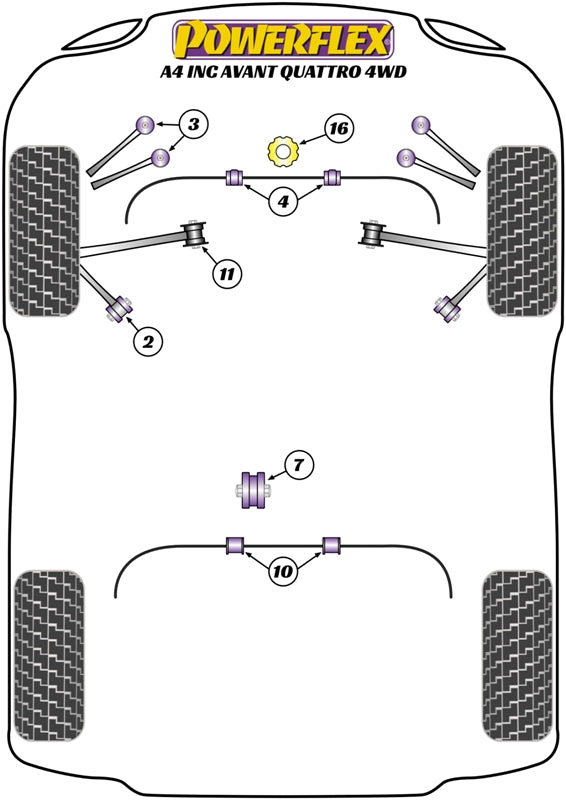 POWERFLEX
A4 INC AVANT QUATTRO 4WD

3

16

4

11

2

7

10