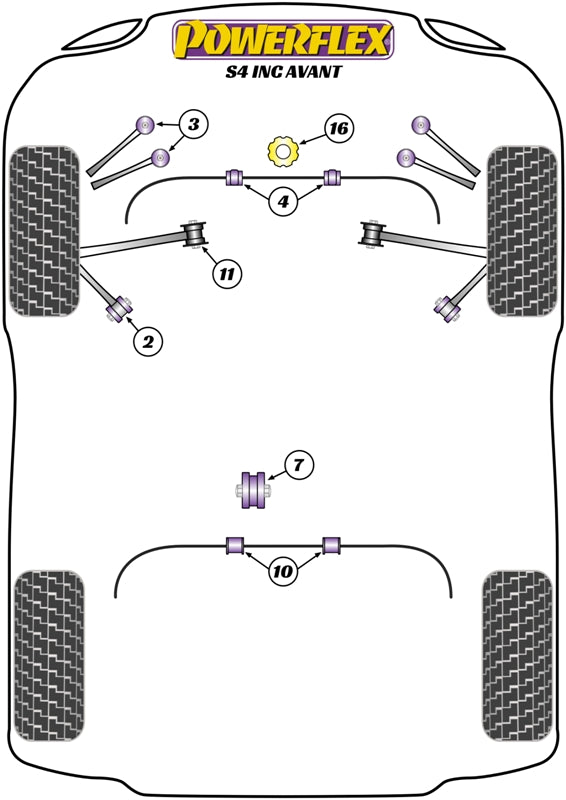 POWERFLEX
S4 INC AVANT

3
16
4
11
2
7
10