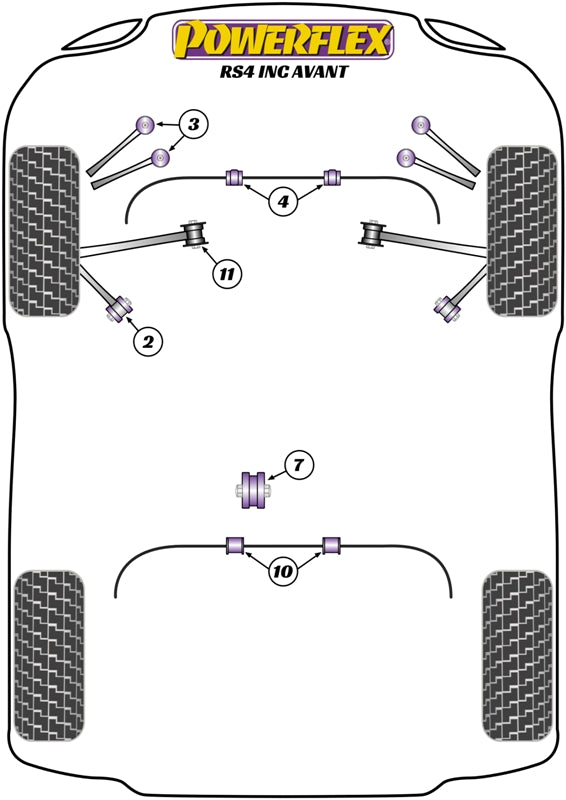 POWERFLEX
RS4 INC AVANT

3

4

11

2

7

10