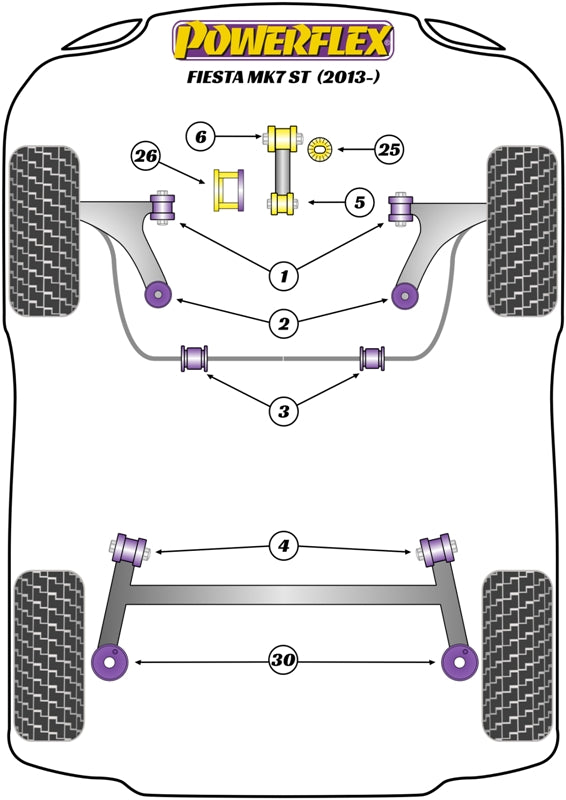 POWERFLEX
FIESTA MK7 ST (2013-)

6
25
26
5
1
2
3
4
30