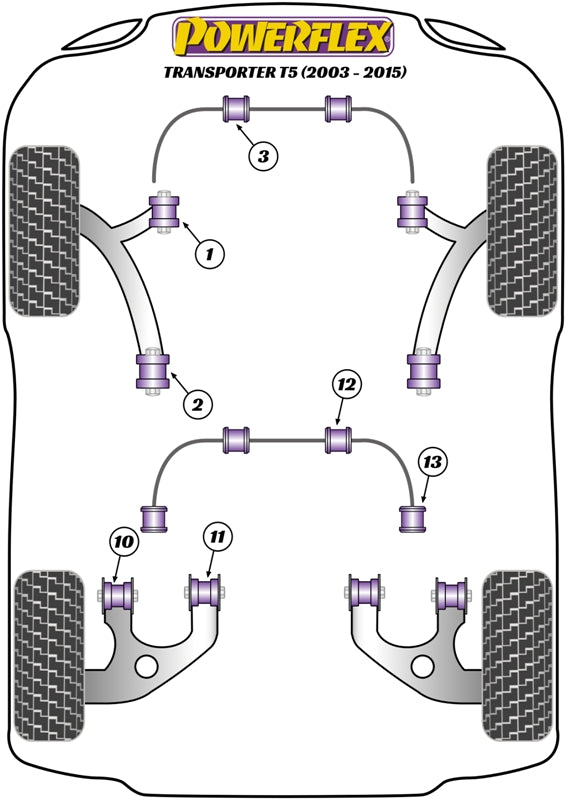 POWERFLEX
TRANSPORTER T5 (2003 - 2015)

3
1
2
12
13
10
11