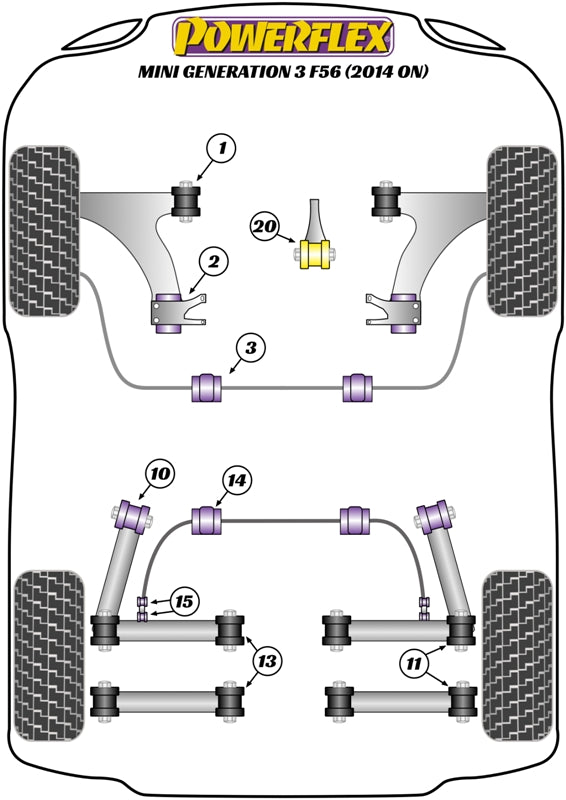 POWERFLEX
MINI GENERATION 3 F56 (2014 ON)

1
20
2
3
10
14
15
13
11